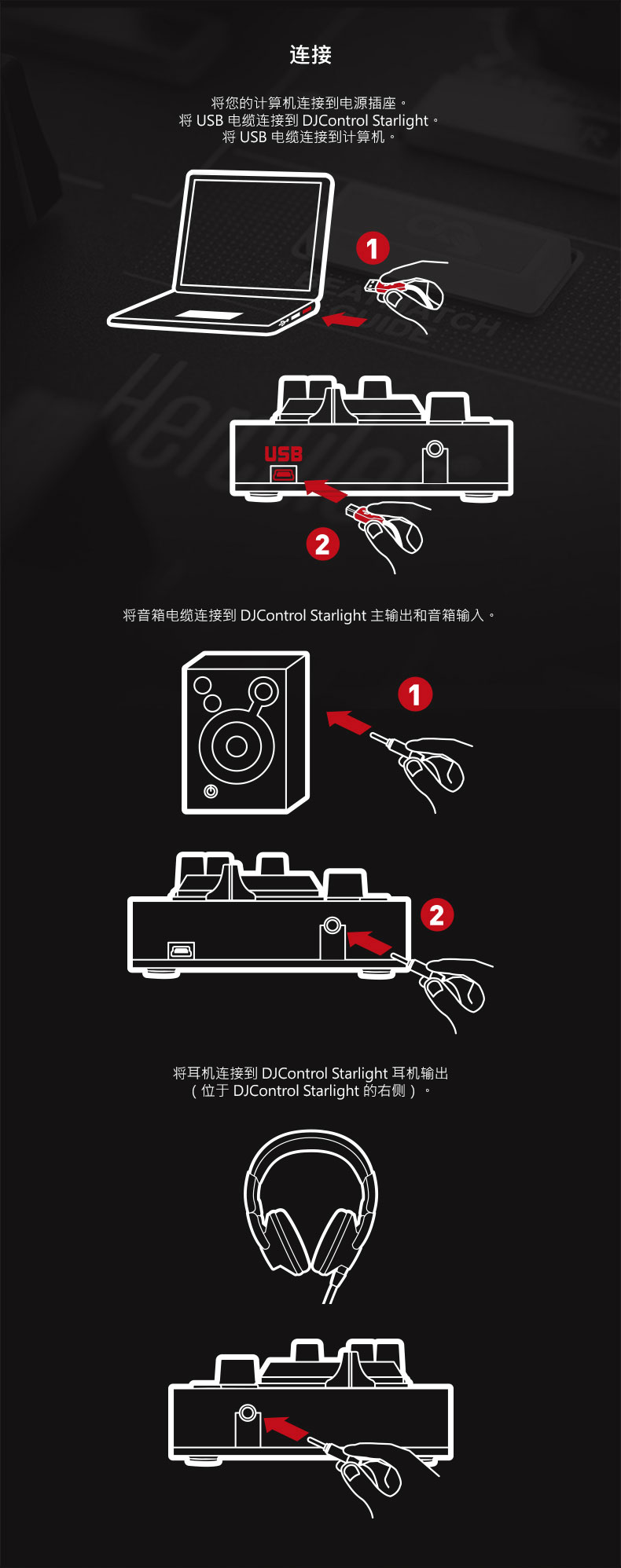 连接

将您的计算机连接到电源插座。
将 USB 电缆连接到 DJControl Starlight。
将 USB 电缆连接到计算机。

1

USB

2

将音箱电缆连接到 DJControl Starlight 主输出和音箱输入。

1

2

将耳机连接到 DJControl Starlight 耳机输出
（位于 DJControl Starlight 的右侧）。